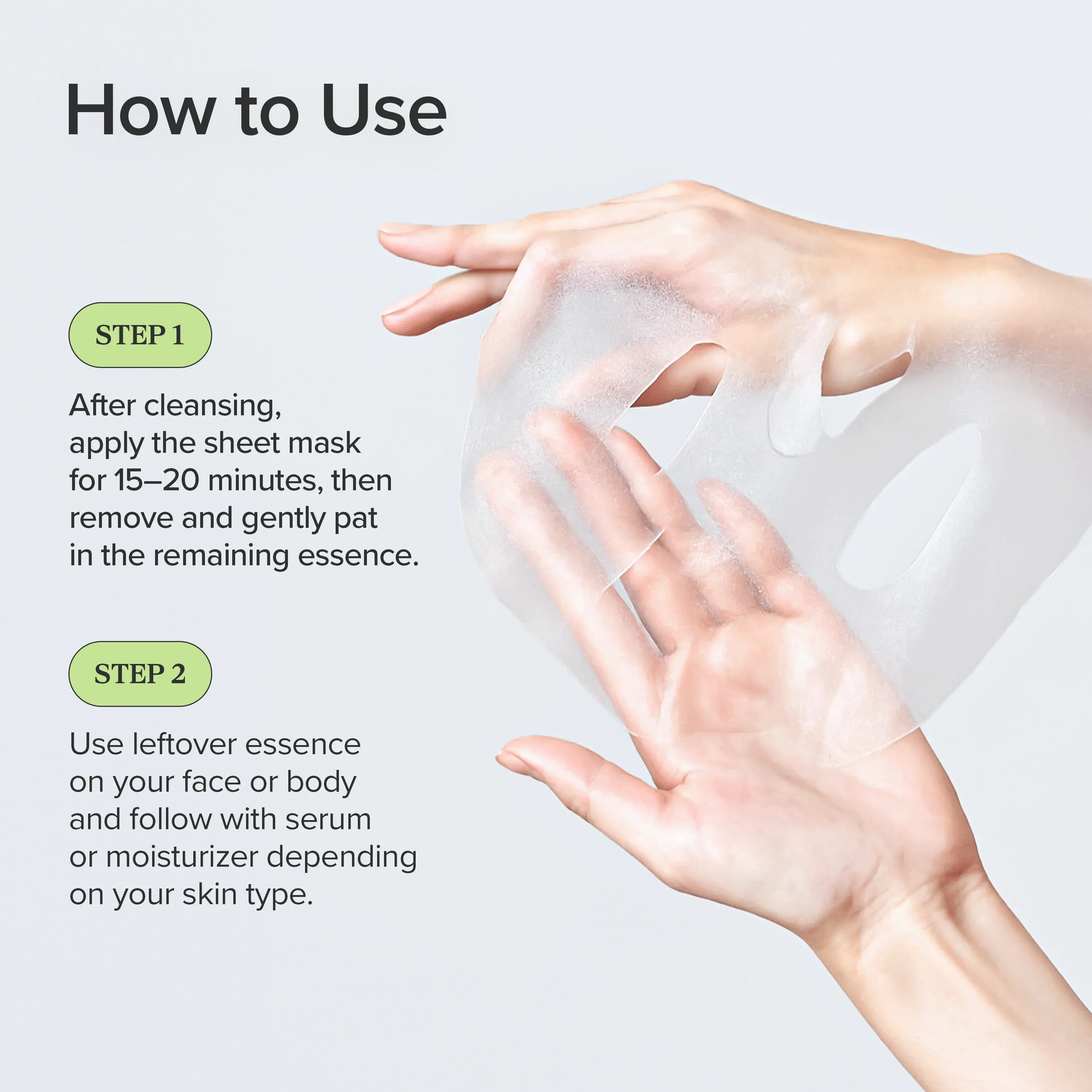 How to Use

STEP 1

After cleansing, apply the sheet mask for 15–20 minutes, then remove and gently pat in the remaining essence.

STEP 2

Use leftover essence on your face or body and follow with serum or moisturizer depending on your skin type.