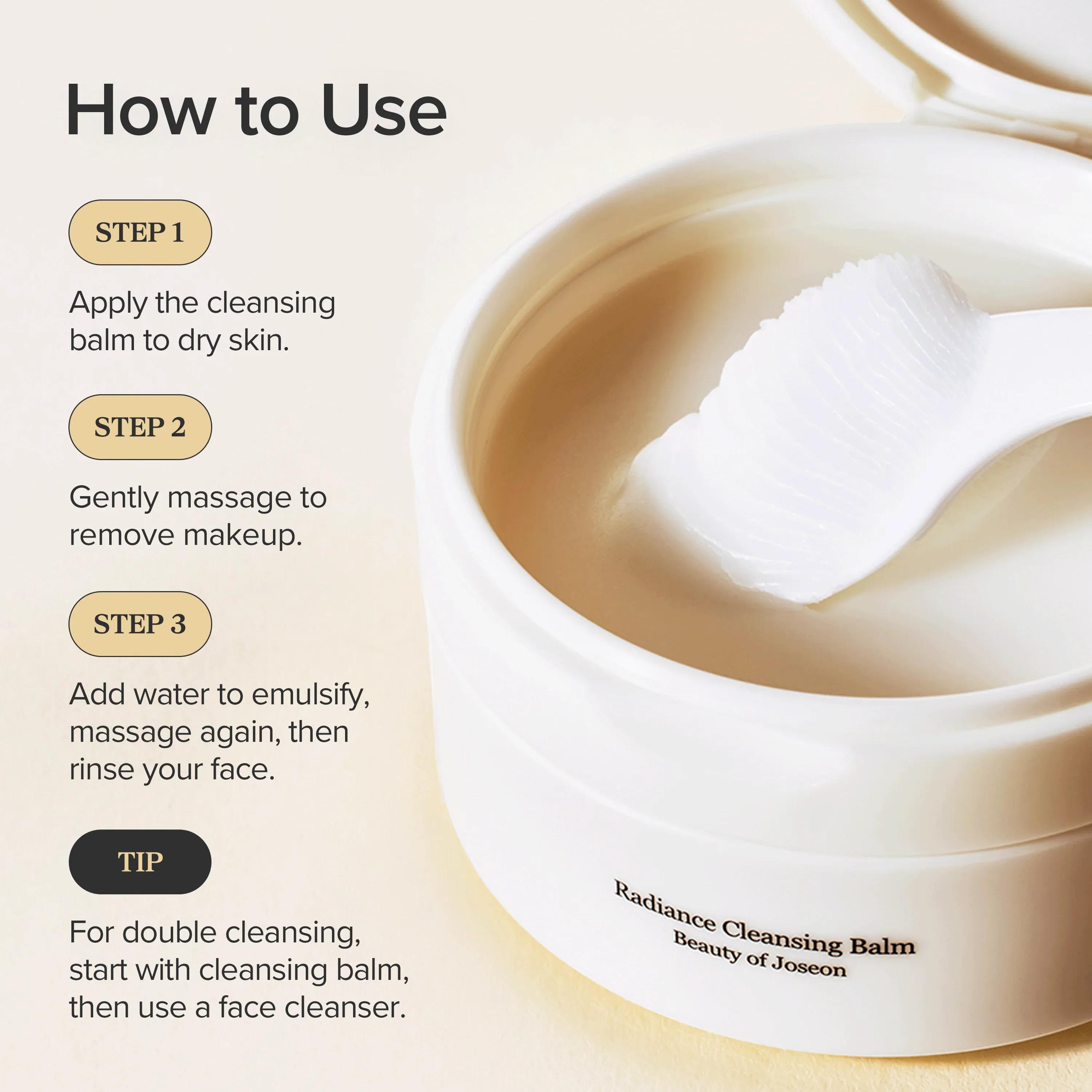 How to Use

STEP 1

Apply the cleansing balm to dry skin.

STEP 2

Gently massage to remove makeup.

STEP 3

Add water to emulsify, massage again, then rinse your face.

TIP

For double cleansing, start with cleansing balm, then use a face cleanser.

Radiance Cleansing Balm
Beauty of Joseon